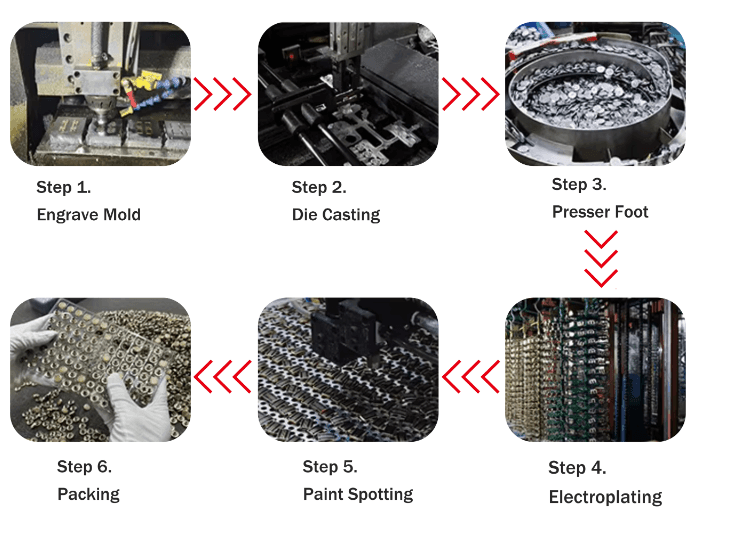 Step 1.
Engrave Mold

Step 2.
Die Casting

Step 3.
Presser Foot

Step 4.
Electroplating

Step 5.
Paint Spotting

Step 6.
Packing